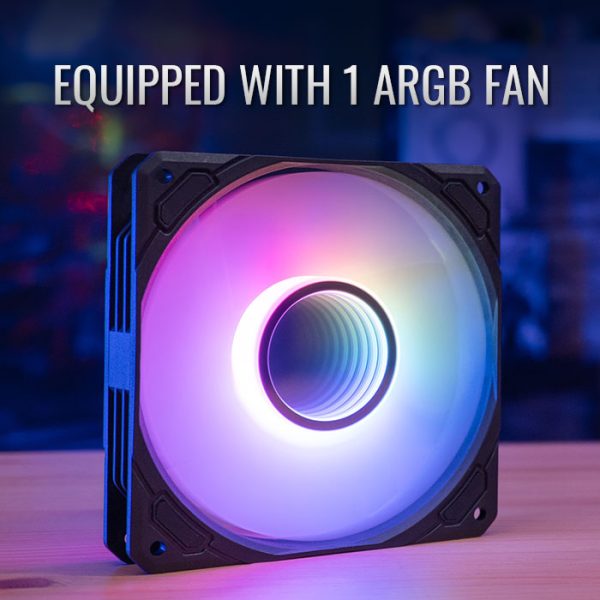 EQUIPPED WITH 1 ARGB FAN