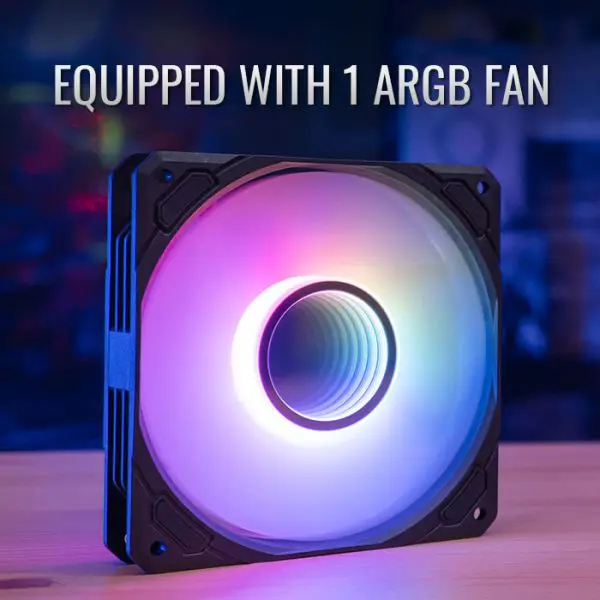 EQUIPPED WITH 1 ARGB FAN